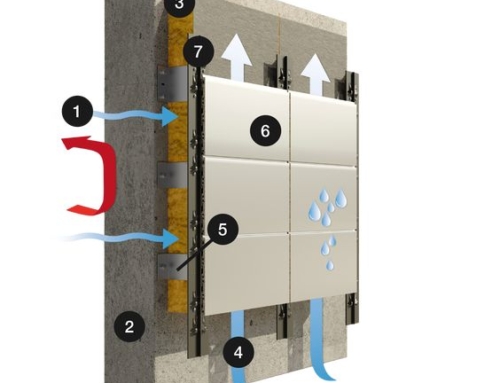 3
7
1
6
5
2
4